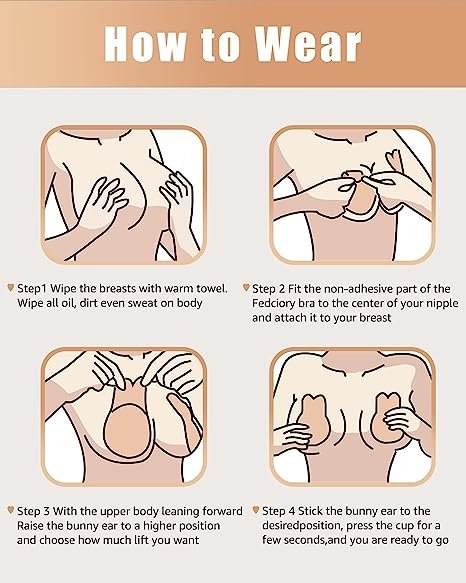 How to Wear

♥ Step1 Wipe the breasts with warm towel. Wipe all oil, dirt even sweat on body

♥ Step 2 Fit the non-adhesive part of the Fedciory bra to the center of your nipple and attach it to your breast

♥ Step 3 With the upper body leaning forward Raise the bunny ear to a higher position and choose how much lift you want

♥ Step 4 Stick the bunny ear to the desiredposition, press the cup for a few seconds,and you are ready to go